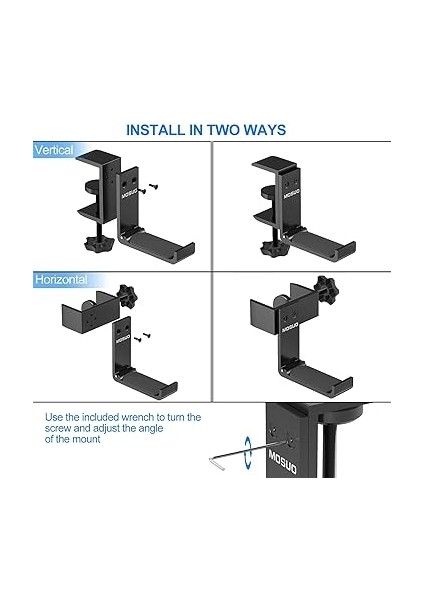 INSTALL IN TWO WAYS

Vertical

MOSUO

MOSUO

Horizontal

MOSUO

MOSUO

Use the included wrench to turn the screw and adjust the angle of the mount

MOSUO