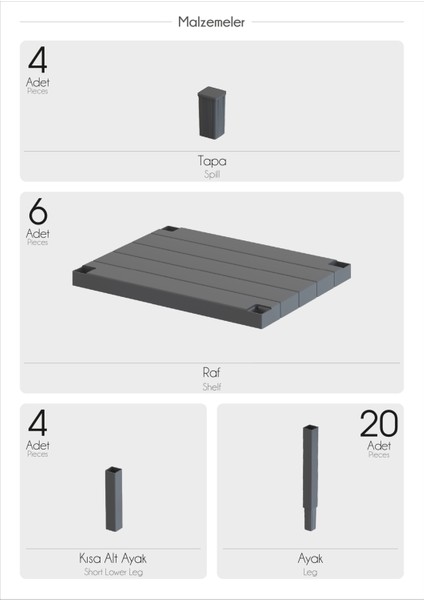 Malzemeler

4
Adet
Pieces

Tapa
Spill

6
Adet
Pieces

Raf
Shelf

4
Adet
Pieces

Kısa Alt Ayak
Short Lower Leg

20
Adet
Pieces

Ayak
Leg