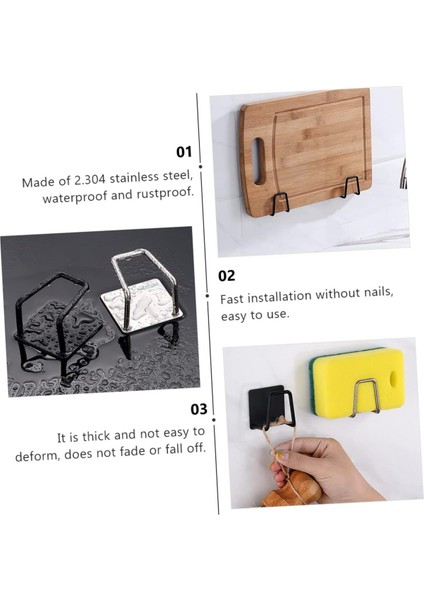 01

Made of 2.304 stainless steel, waterproof and rustproof.

02

Fast installation without nails, easy to use.

03

It is thick and not easy to deform, does not fade or fall off.