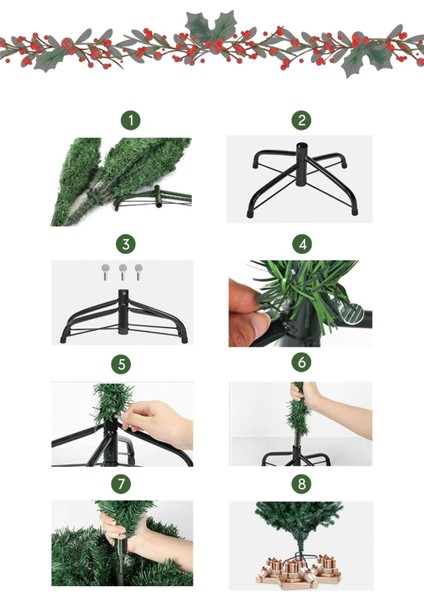 1

2

3

4

5

6

7

8