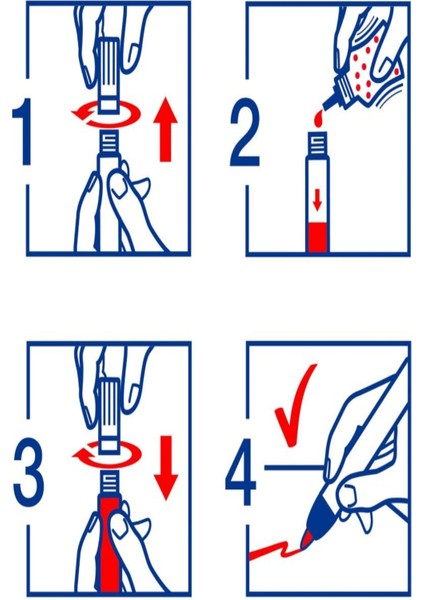 1

2

3

4