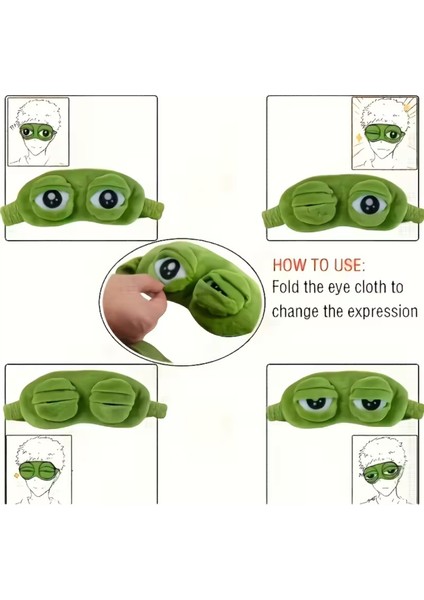 HOW TO USE:
Fold the eye cloth to change the expression