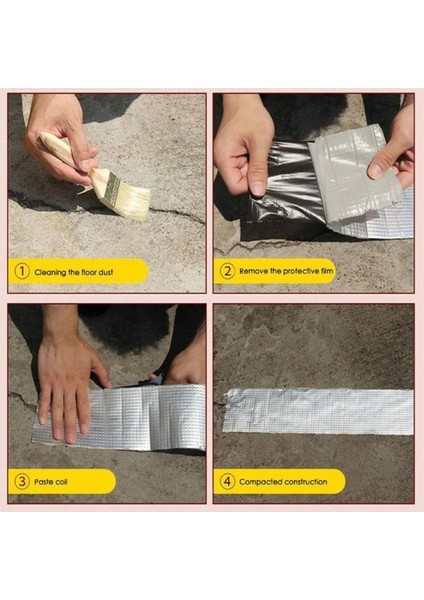 1 Cleaning the floor dust

2 Remove the protective film

3 Paste coil

4 Compacted construction