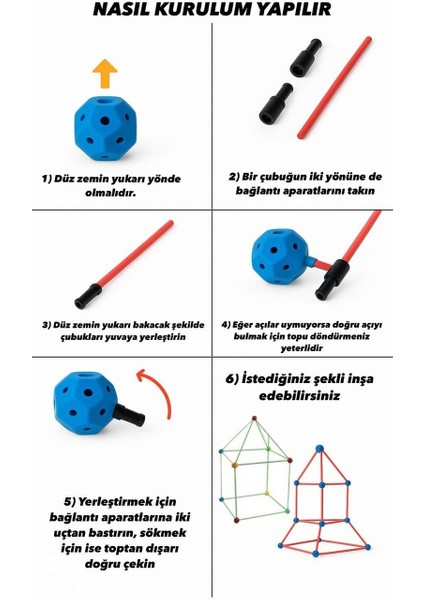 NASIL KURULUM YAPILIR

1) Düz zemin yukarı yönde olmalıdır.

2) Bir çubuğun iki yönüne de bağlantı aparatlarını takın

3) Düz zemin yukarı bakacak şekilde çubukları yuvaya yerleştirin

4) Eğer açılar uymuyorsa doğru açıyı bulmak için topu döndürmeniz yeterlidir

5) Yerleştirmek için bağlantı aparatlarına iki uçtan bastırın, sökmek için ise toptan dışarı doğru çekin

6) İstediğiniz şekli inşa edebilirsiniz