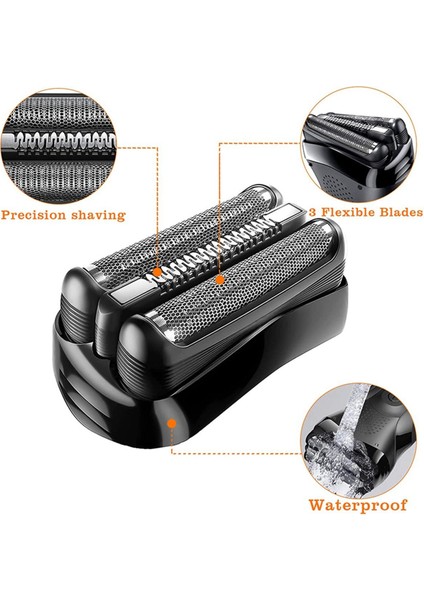 Precision shaving

3 Flexible Blades

Waterproof