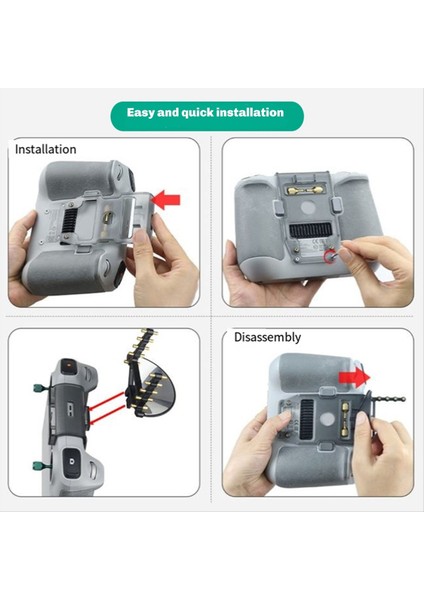 Easy and quick installation

Installation

Disassembly