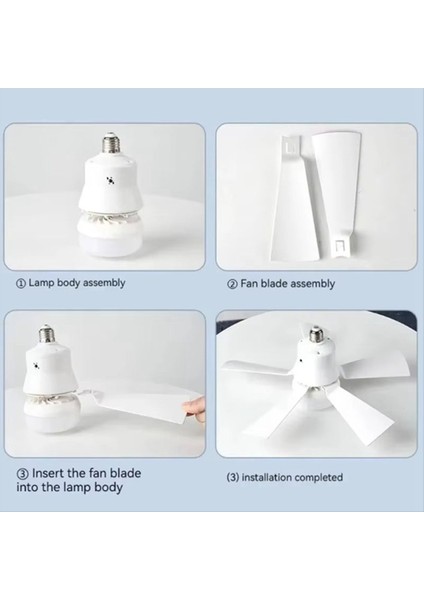 ① Lamp body assembly

② Fan blade assembly

③ Insert the fan blade into the lamp body

(3) installation completed