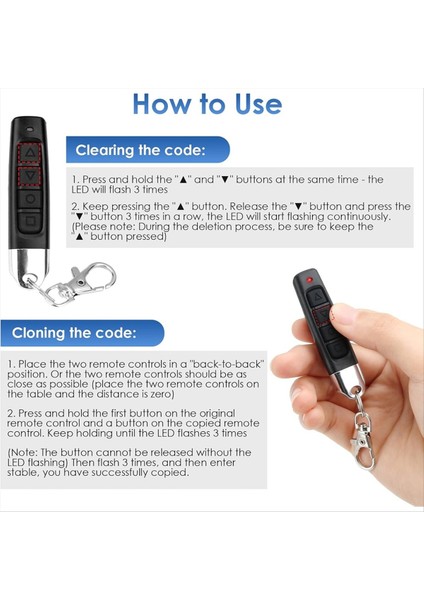 How to Use

Clearing the code:

1. Press and hold the "▲" and "▼" buttons at the same time - the LED will flash 3 times

2. Keep pressing the "▲" button. Release the "▼" button and press the "▼" button 3 times in a row, the LED will start flashing continuously. (Please note: During the deletion process, be sure to keep the "▲" button pressed)

Cloning the code:

1. Place the two remote controls in a "back-to-back" position. Or the two remote controls should be as close as possible (place the two remote controls on the table and the distance is zero)

2. Press and hold the first button on the original remote control and a button on the copied remote control. Keep holding until the LED flashes 3 times

(Note: The button cannot be released without the LED flashing) Then flash 3 times, and then enter stable, you have successfully copied.