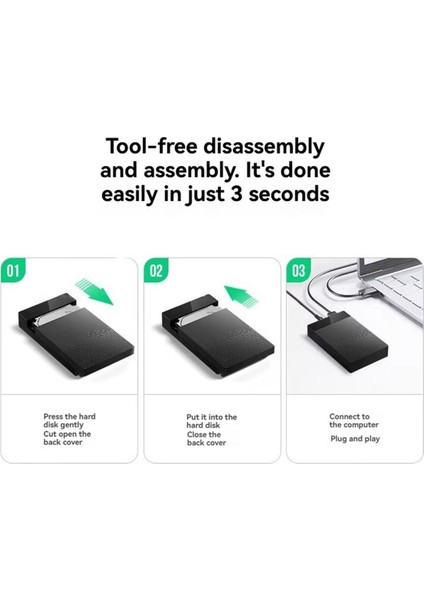 Tool-free disassembly and assembly. It's done easily in just 3 seconds

01

Press the hard disk gently
Cut open the back cover

02

Put it into the hard disk
Close the back cover

03

Connect to the computer
Plug and play