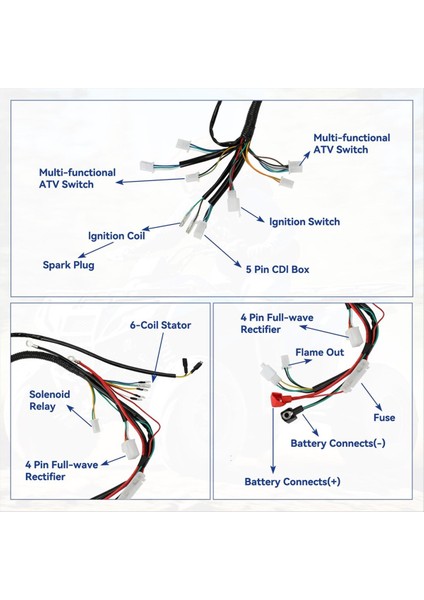 Multi-functional ATV Switch

Multi-functional ATV Switch

Ignition Switch

Ignition Coil

Spark Plug

5 Pin CDI Box

6-Coil Stator

Solenoid Relay

4 Pin Full-wave Rectifier

4 Pin Full-wave Rectifier

Flame Out

Fuse

Battery Connects(-)

Battery Connects(+)