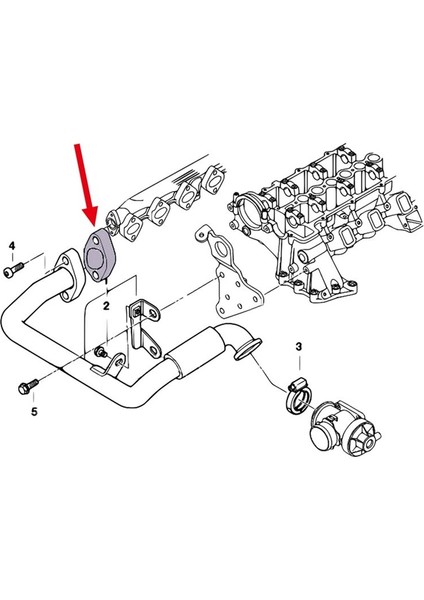 4
1
2
3
5