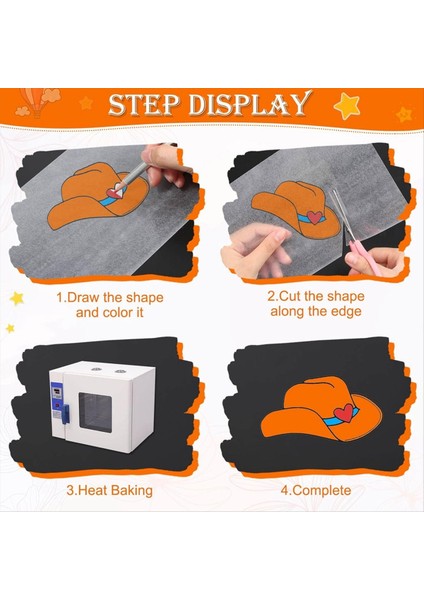 STEP DISPLAY

1.Draw the shape and color it

2.Cut the shape along the edge

3.Heat Baking

4.Complete