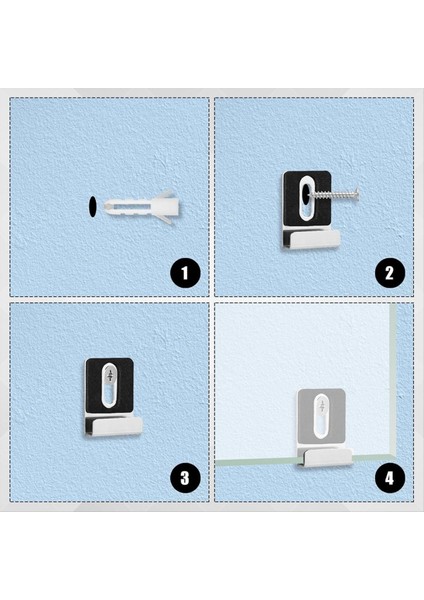 1

2

3

4