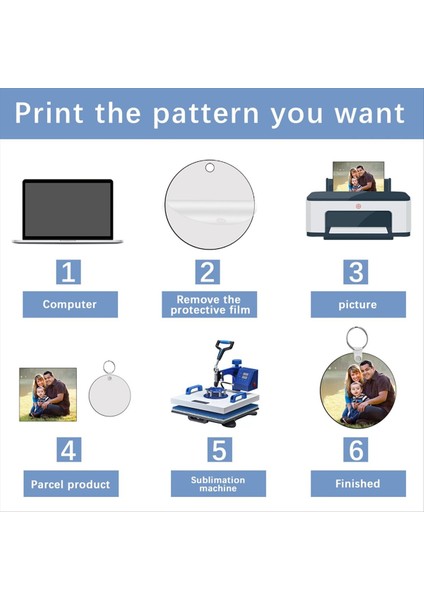 Print the pattern you want

1

Computer

2

Remove the protective film

3

picture

4

Parcel product

5

Sublimation machine

6

Finished