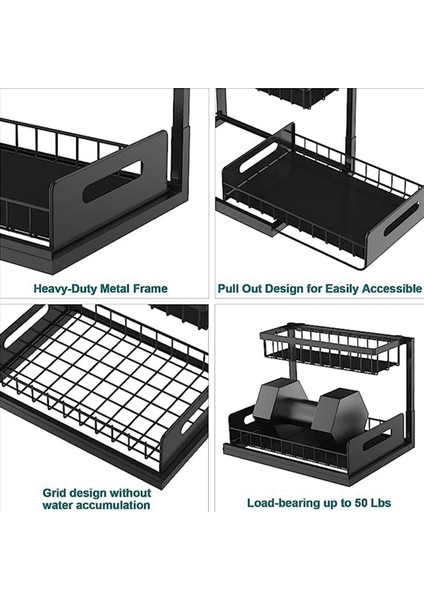 Heavy-Duty Metal Frame

Pull Out Design for Easily Accessible

Grid design without water accumulation

Load-bearing up to 50 Lbs