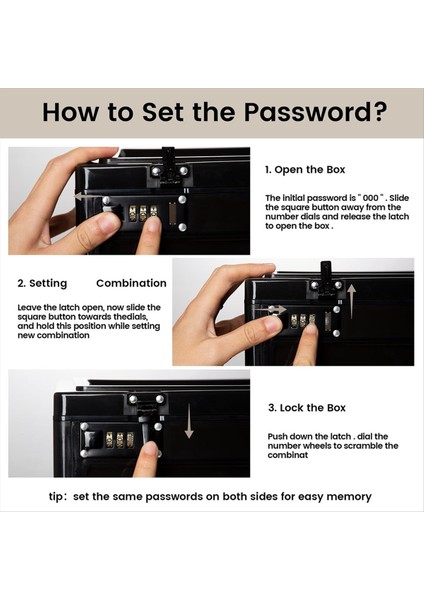 How to Set the Password?

1. Open the Box

The initial password is " 000 " . Slide the square button away from the number dials and release the latch to open the box .

2. Setting Combination

Leave the latch open, now slide the square button towards thedials, and hold this position while setting new combination

3. Lock the Box

Push down the latch . dial the number wheels to scramble the combinat

tip: set the same passwords on both sides for easy memory