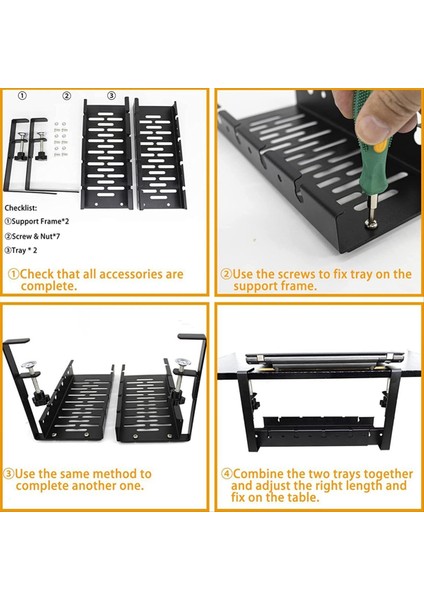 ① ② ③

Checklist:
①Support Frame*2
②Screw & Nut*7
③Tray * 2

①Check that all accessories are complete.

②Use the screws to fix tray on the support frame.

③Use the same method to complete another one.

④Combine the two trays together and adjust the right length and fix on the table.