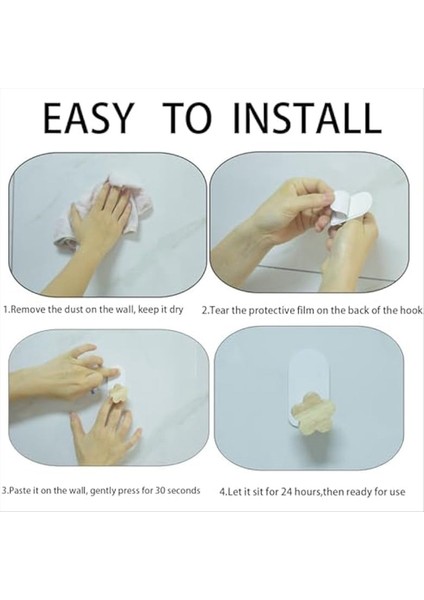 EASY TO INSTALL

1.Remove the dust on the wall, keep it dry

2.Tear the protective film on the back of the hook

3.Paste it on the wall, gently press for 30 seconds

4.Let it sit for 24 hours,then ready for use