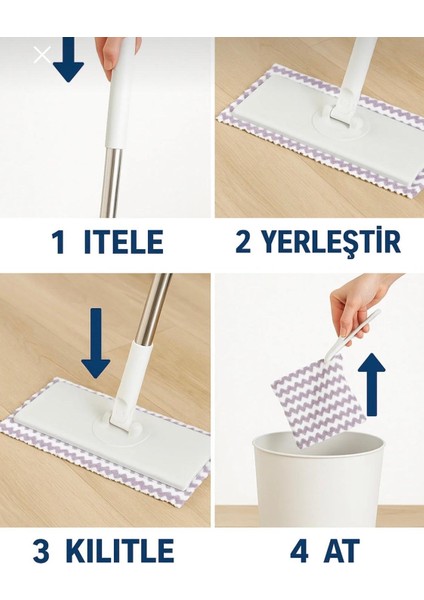 1 ITELE

2 YERLEŞTİR

3 KILITLE

4 AT