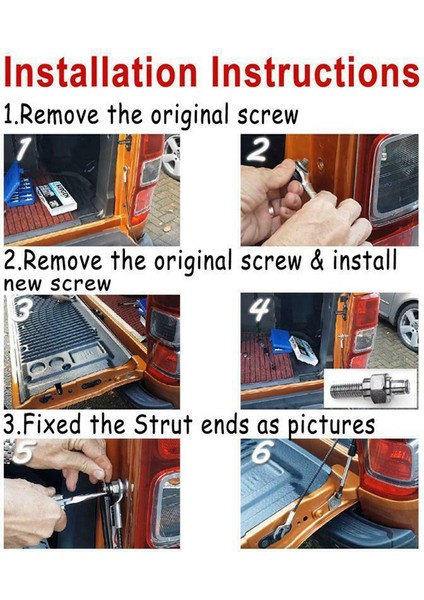 Installation Instructions

1.Remove the original screw

1

2

2.Remove the original screw & install new screw

3

4

3.Fixed the Strut ends as pictures

5

6