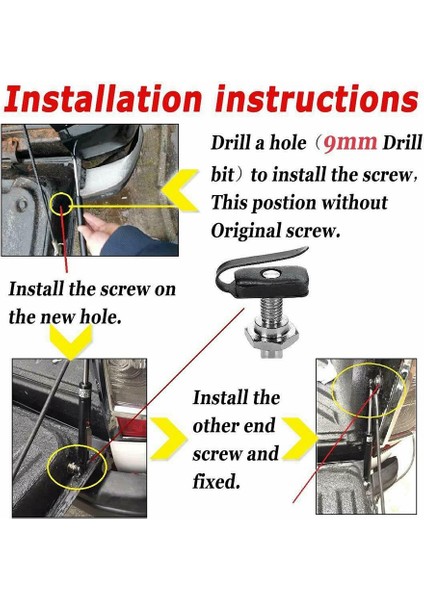 Installation instructions

Drill a hole（9mm Drill bit）to install the screw, This postion without Original screw.

Install the screw on the new hole.

Install the other end screw and fixed.