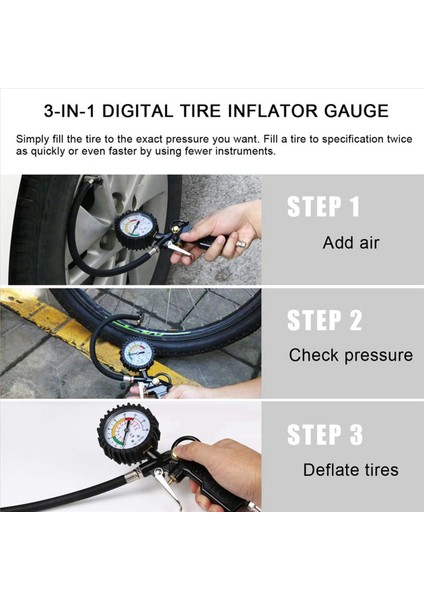 3-IN-1 DIGITAL TIRE INFLATOR GAUGE

Simply fill the tire to the exact pressure you want. Fill a tire to specification twice as quickly or even faster by using fewer instruments.

STEP 1

Add air

STEP 2

Check pressure

STEP 3

Deflate tires