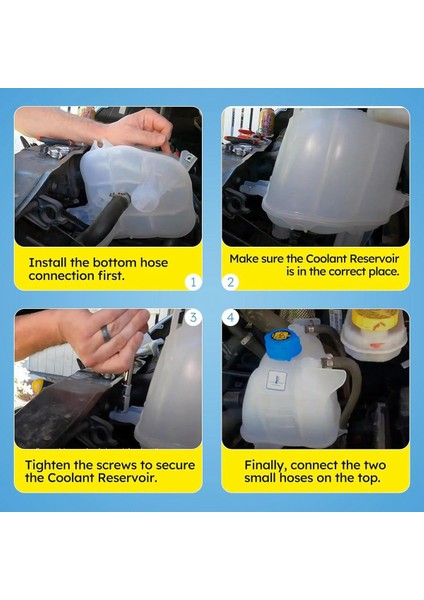 Install the bottom hose connection first.

1

Make sure the Coolant Reservoir is in the correct place.

2

3

Tighten the screws to secure the Coolant Reservoir.

4

Finally, connect the two small hoses on the top.