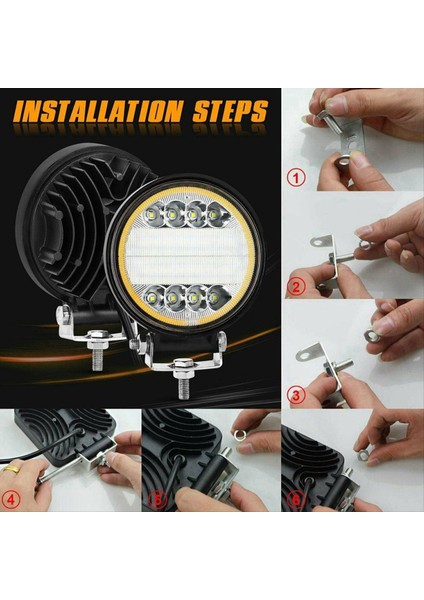 INSTALLATION STEPS

1

2

3

4

5

6