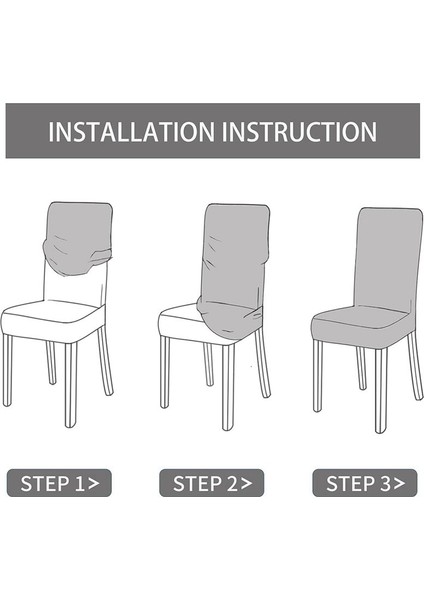 INSTALLATION INSTRUCTION

STEP 1>

STEP 2>

STEP 3>