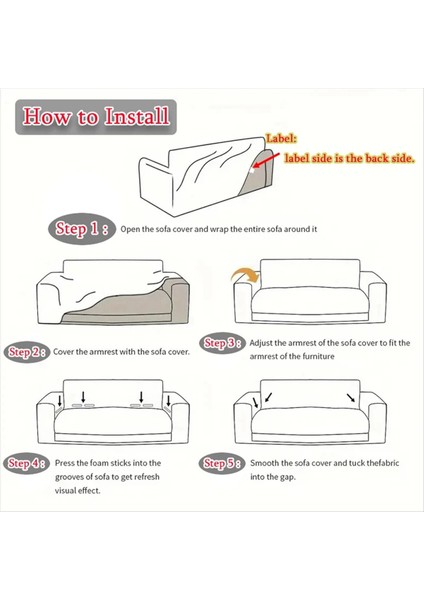 How to Install

Label:
label side is the back side.

Step 1 : Open the sofa cover and wrap the entire sofa around it

Step 2 : Cover the armrest with the sofa cover.

Step 3 : Adjust the armrest of the sofa cover to fit the armrest of the furniture

Step 4 : Press the foam sticks into the grooves of sofa to get refresh visual effect.

Step 5 : Smooth the sofa cover and tuck thefabric into the gap.