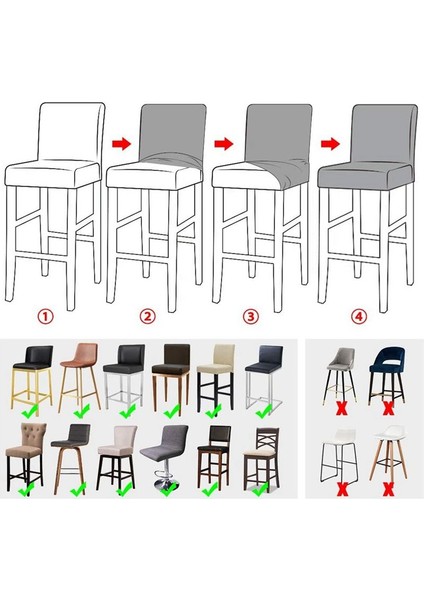 ①
②
③
④