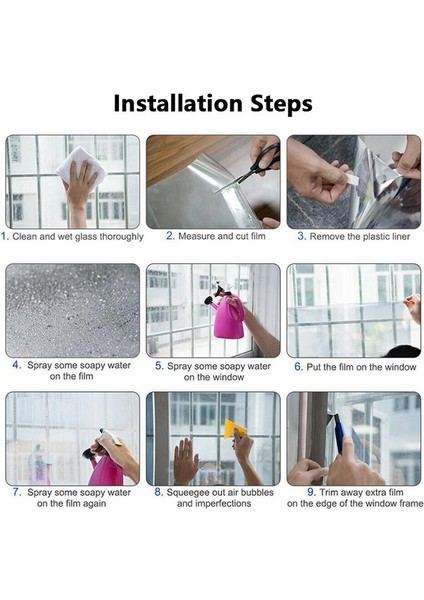 Installation Steps

1. Clean and wet glass thoroughly

2. Measure and cut film

3. Remove the plastic liner

4. Spray some soapy water on the film

5. Spray some soapy water on the window

6. Put the film on the window

7. Spray some soapy water on the film again

8. Squeegee out air bubbles and imperfections

9. Trim away extra film on the edge of the window frame