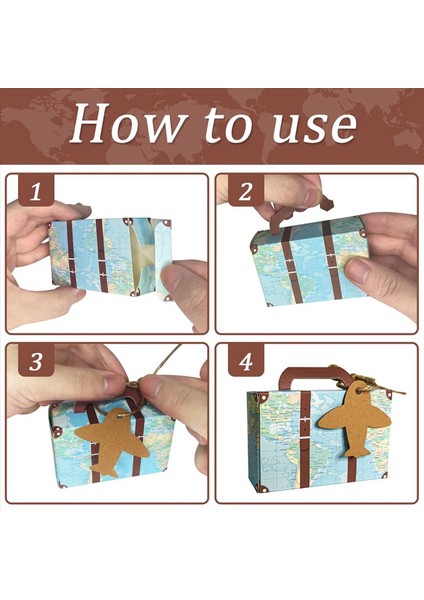 How to use

1

2

3

4