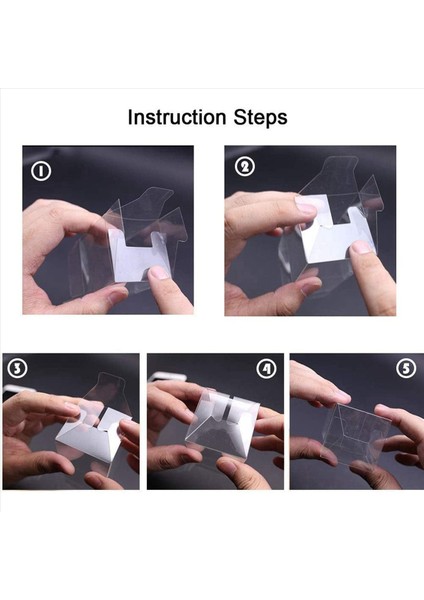 Instruction Steps

1

2

3

4

5