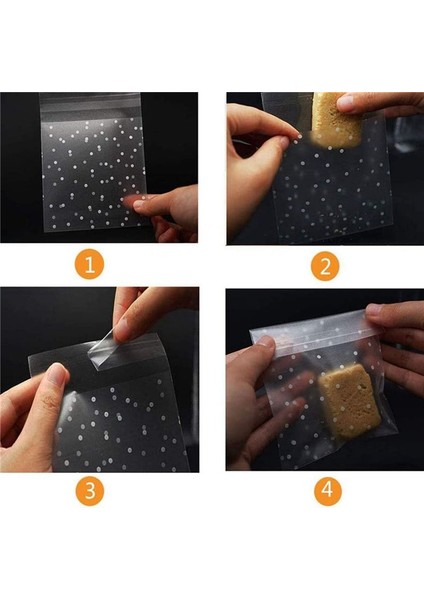 1

2

3

4