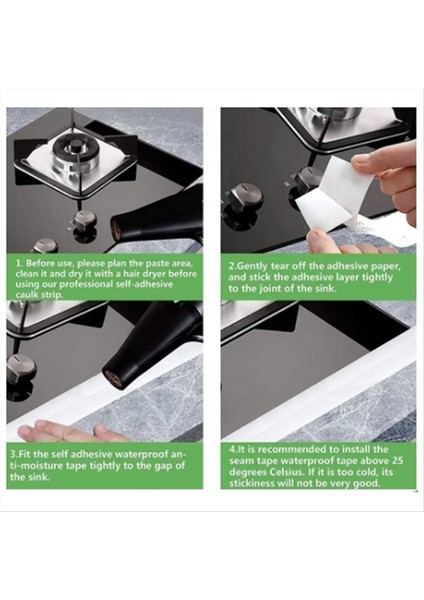 1. Before use, please plan the paste area, clean it and dry it with a hair dryer before using our professional self-adhesive caulk strip.

2.Gently tear off the adhesive paper, and stick the adhesive layer tightly to the joint of the sink.

3.Fit the self adhesive waterproof anti-moisture tape tightly to the gap of the sink.

4.It is recommended to install the seam tape waterproof tape above 25 degrees Celsius. If it is too cold, its stickiness will not be very good.