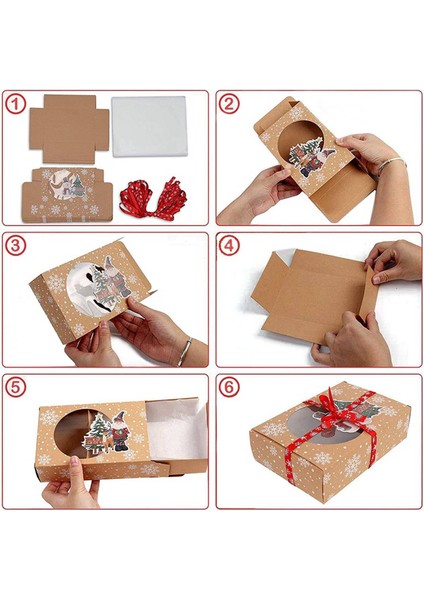 1

2

3

4

5

6