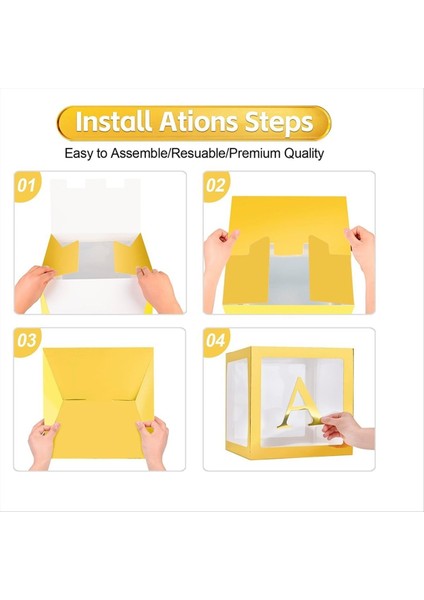 Install Ations Steps

Easy to Assemble/Resuable/Premium Quality

01

02

03

04

A