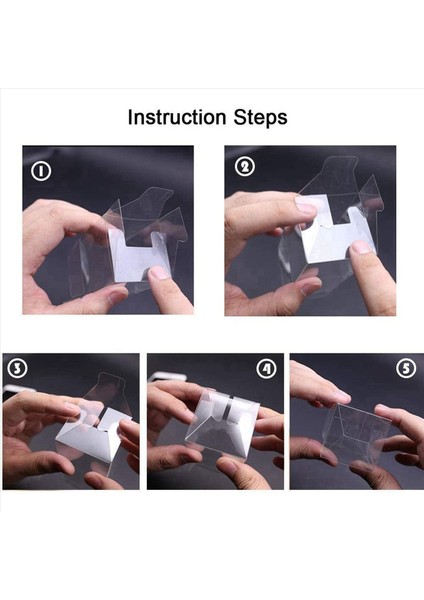 Instruction Steps

①

②

③

④

⑤