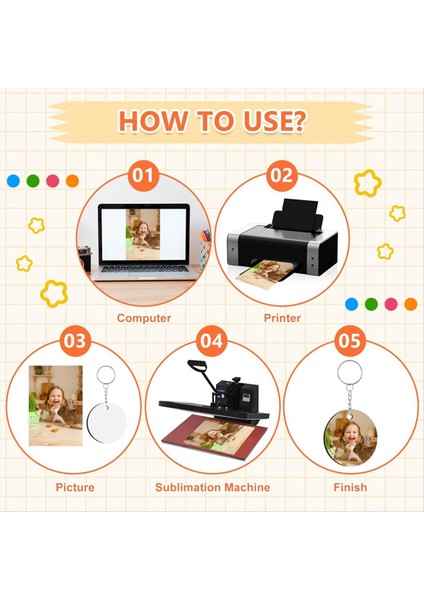 HOW TO USE?

01
Computer

02
Printer

03
Picture

04
Sublimation Machine

05
Finish