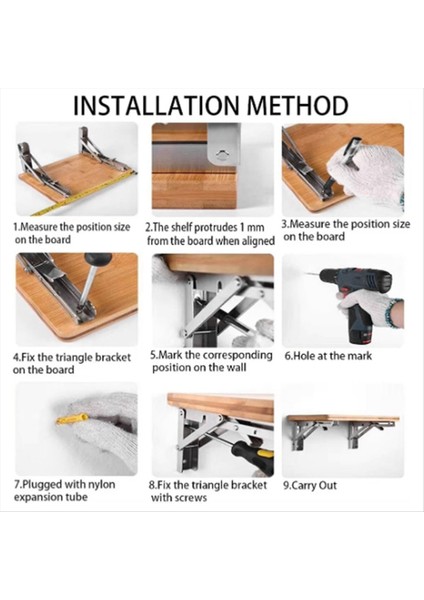 INSTALLATION METHOD

1.Measure the position size on the board

2.The shelf protrudes 1 mm from the board when aligned

3.Measure the position size on the board

4.Fix the triangle bracket on the board

5.Mark the corresponding position on the wall

6.Hole at the mark

7.Plugged with nylon expansion tube

8.Fix the triangle bracket with screws

9.Carry Out