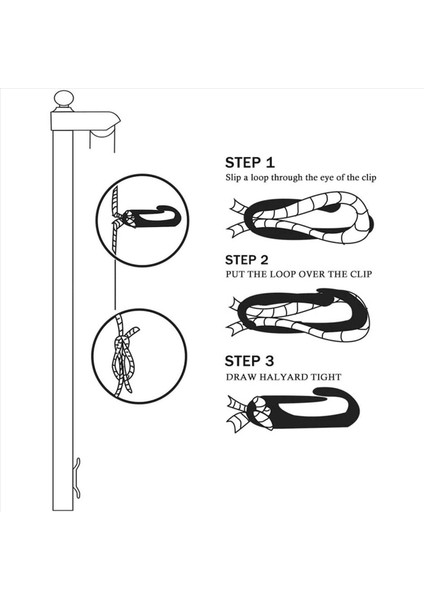 STEP 1
Slip a loop through the eye of the clip

STEP 2
PUT THE LOOP OVER THE CLIP

STEP 3
DRAW HALYARD TIGHT