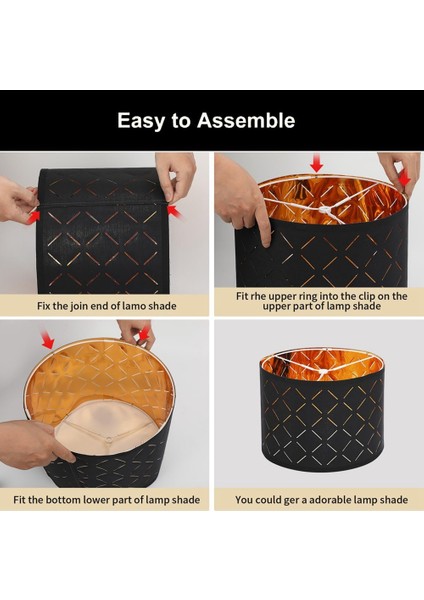 Easy to Assemble

Fix the join end of lamo shade

Fit rhe upper ring into the clip on the upper part of lamp shade

Fit the bottom lower part of lamp shade

You could ger a adorable lamp shade