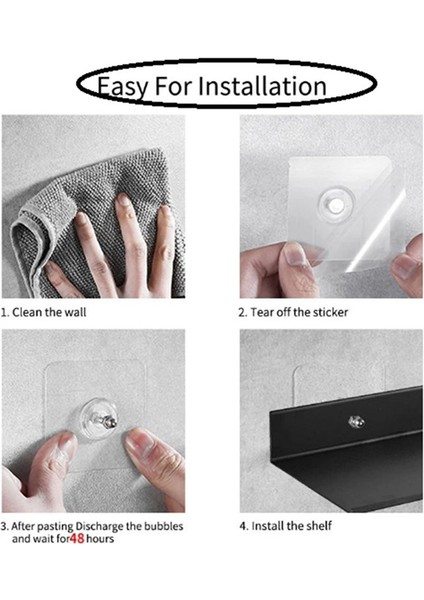 Easy For Installation

1. Clean the wall

2. Tear off the sticker

3. After pasting Discharge the bubbles and wait for48 hours

4. Install the shelf