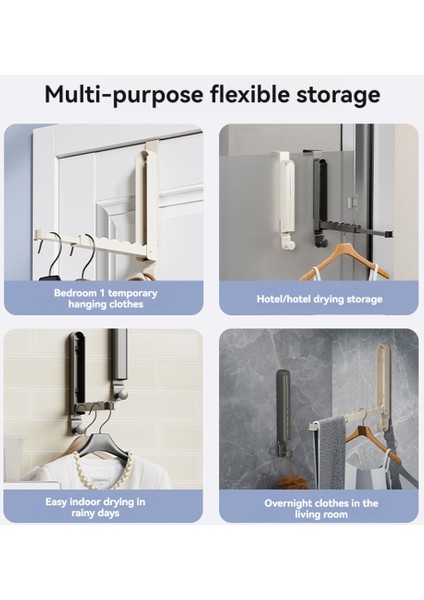 Multi-purpose flexible storage

Bedroom 1 temporary hanging clothes

Hotel/hotel drying storage

Easy indoor drying in rainy days

Overnight clothes in the living room