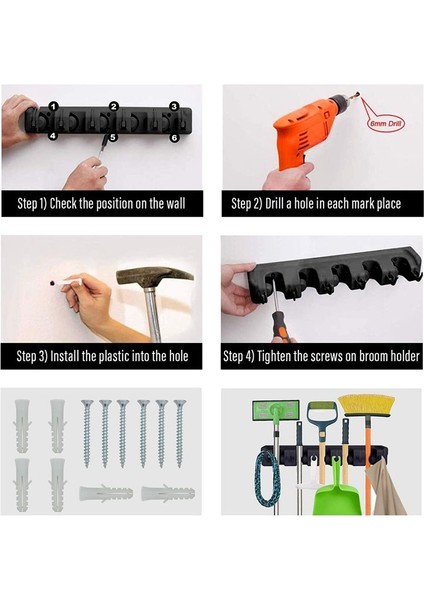 1 2 3
4 5 6

Step 1) Check the position on the wall

6mm Drill

Step 2) Drill a hole in each mark place

Step 3) Install the plastic into the hole

Step 4) Tighten the screws on broom holder