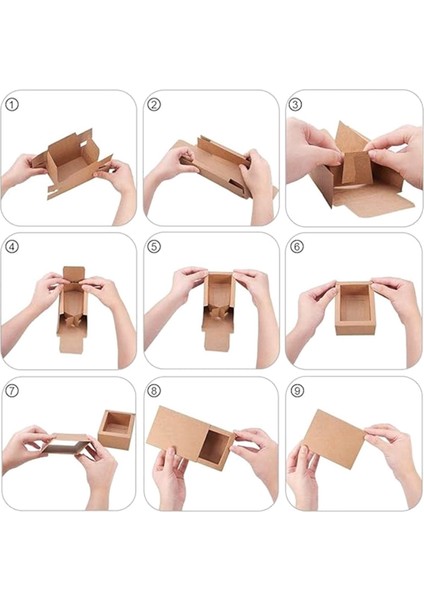 ①
②
③
④
⑤
⑥
⑦
⑧
⑨