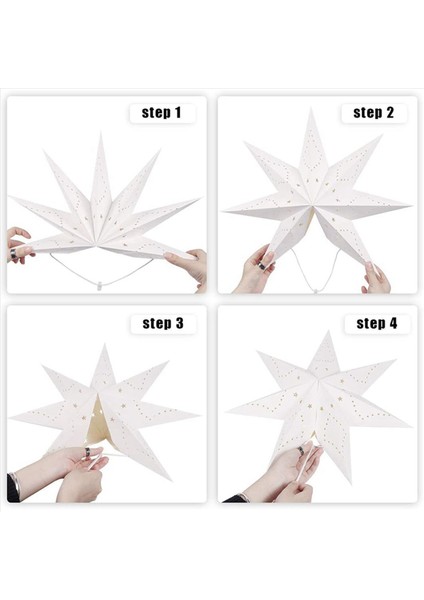 step 1

step 2

step 3

step 4