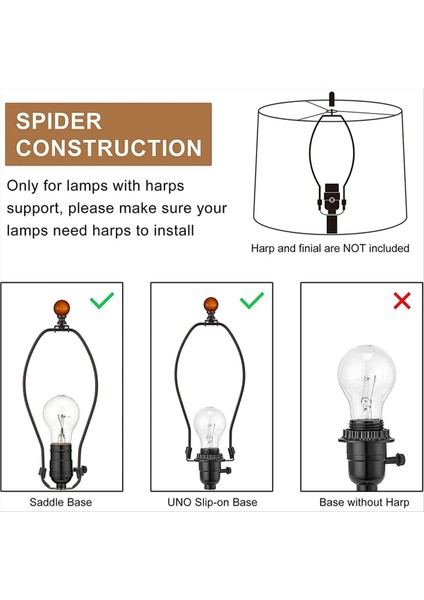 SPIDER CONSTRUCTION

Only for lamps with harps support, please make sure your lamps need harps to install

Harp and finial are NOT included

Saddle Base

UNO Slip-on Base

Base without Harp