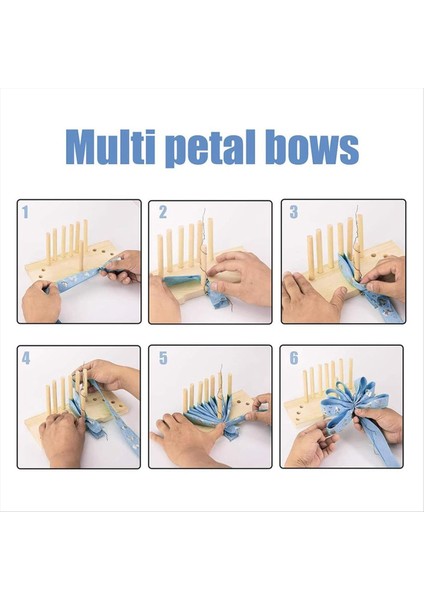 Multi petal bows

1

2

3

4

5

6